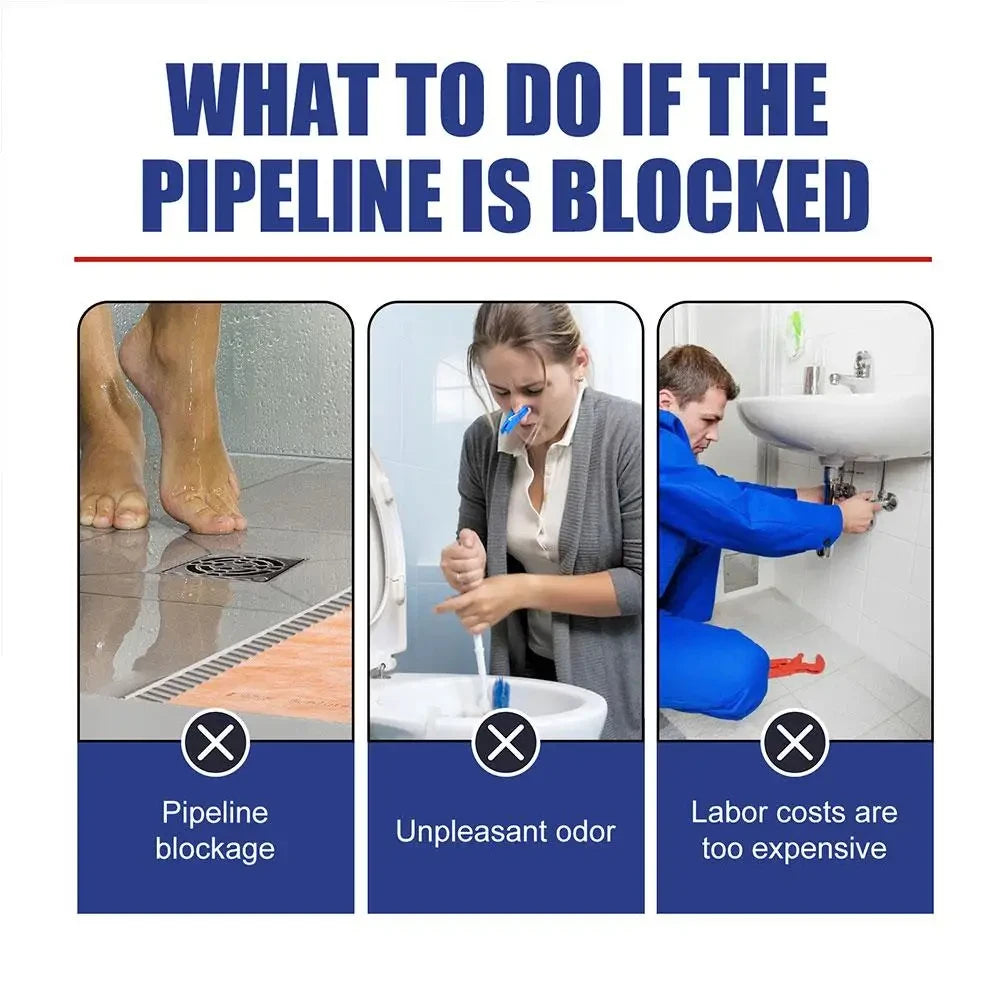 WHAT TO DO IF THE PIPELINE IS BLOCKED

Pipeline blockage

Unpleasant odor

Labor costs are too expensive