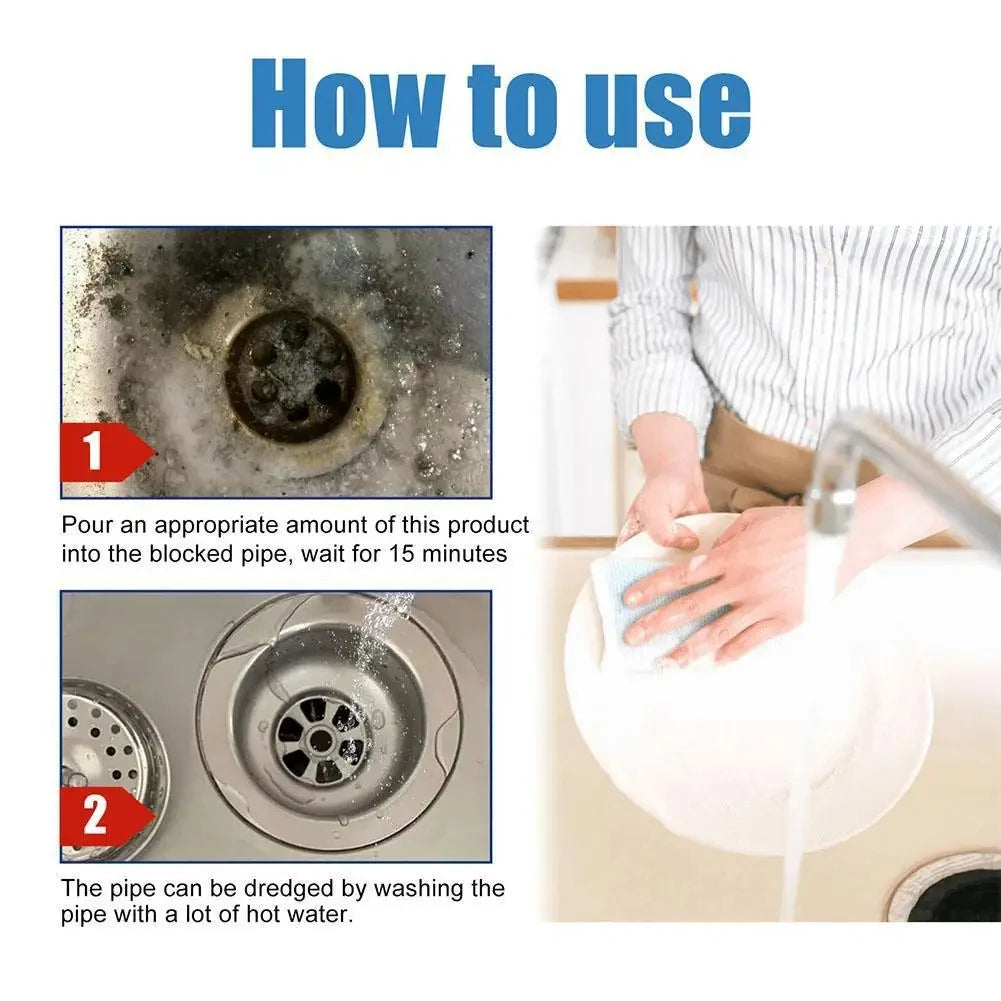 How to use

1

Pour an appropriate amount of this product into the blocked pipe, wait for 15 minutes

2

The pipe can be dredged by washing the pipe with a lot of hot water.